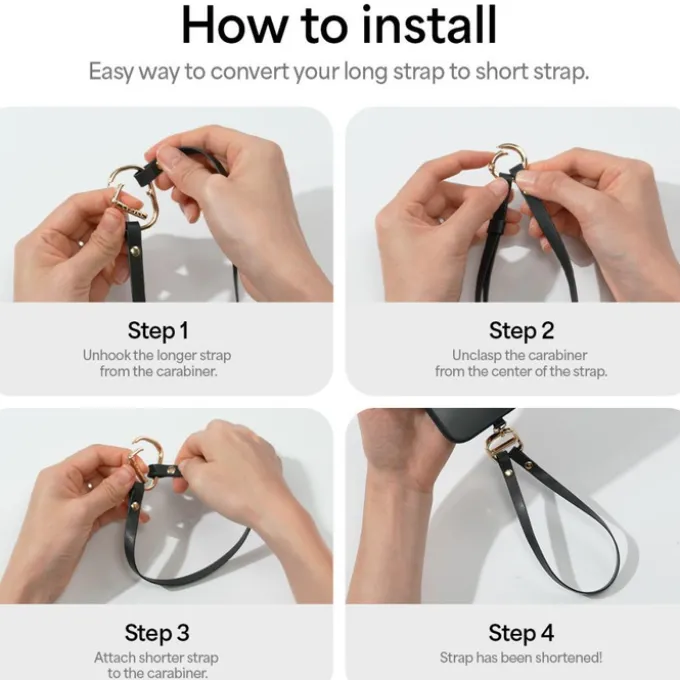 How to install

Easy way to convert your long strap to short strap.

Step 1

Unhook the longer strap from the carabiner.

Step 2

Unclasp the carabiner from the center of the strap.

Step 3

Attach shorter strap to the carabiner.

Step 4

Strap has been shortened!